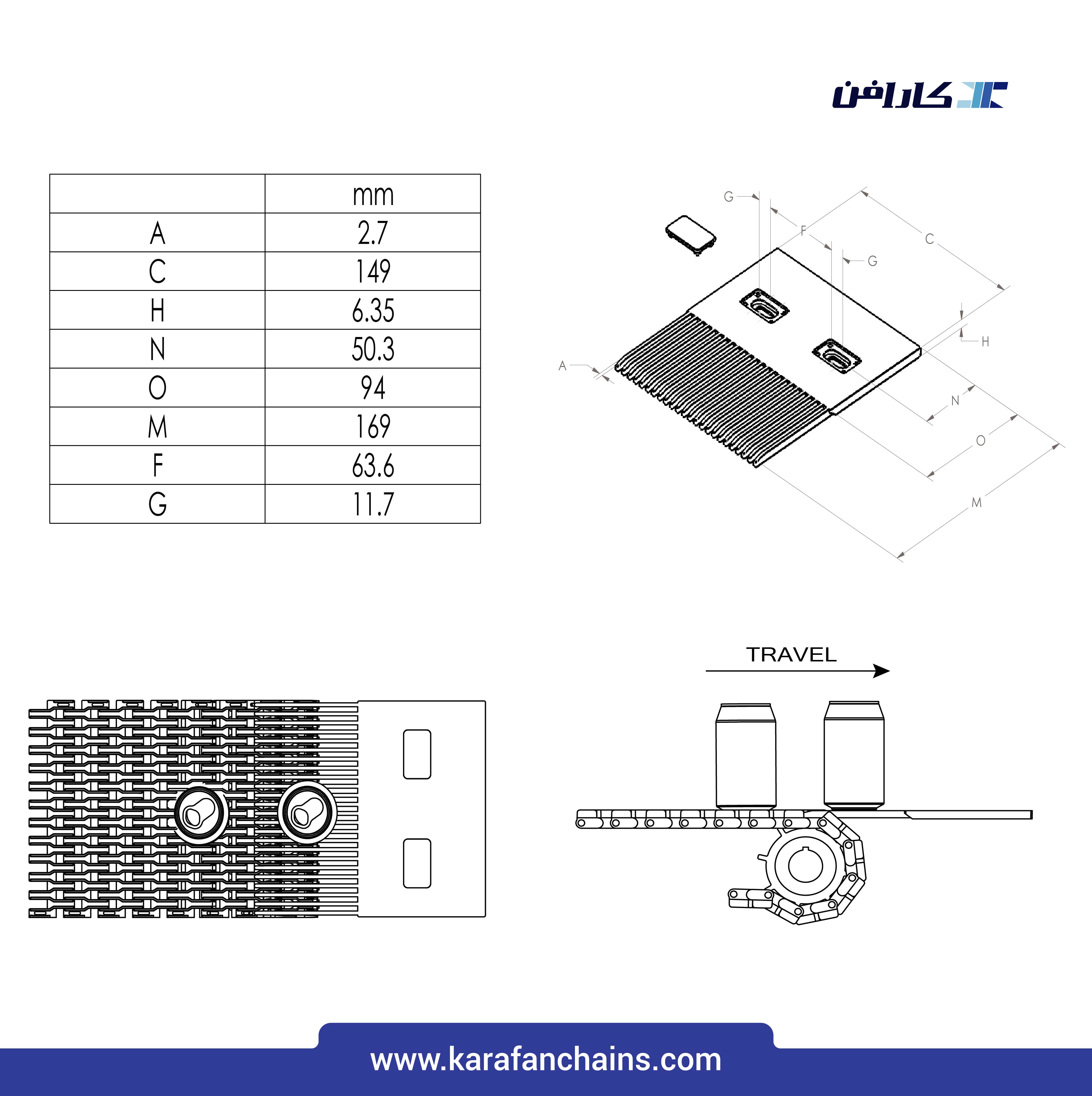 کارافن

|  | mm |
|---|---|
| A | 2.7 |
| C | 149 |
| H | 6.35 |
| N | 50.3 |
| O | 94 |
| M | 169 |
| F | 63.6 |
| G | 11.7 |

G
F
C
G
H
A
N
O
M

TRAVEL

www.karafanchains.com